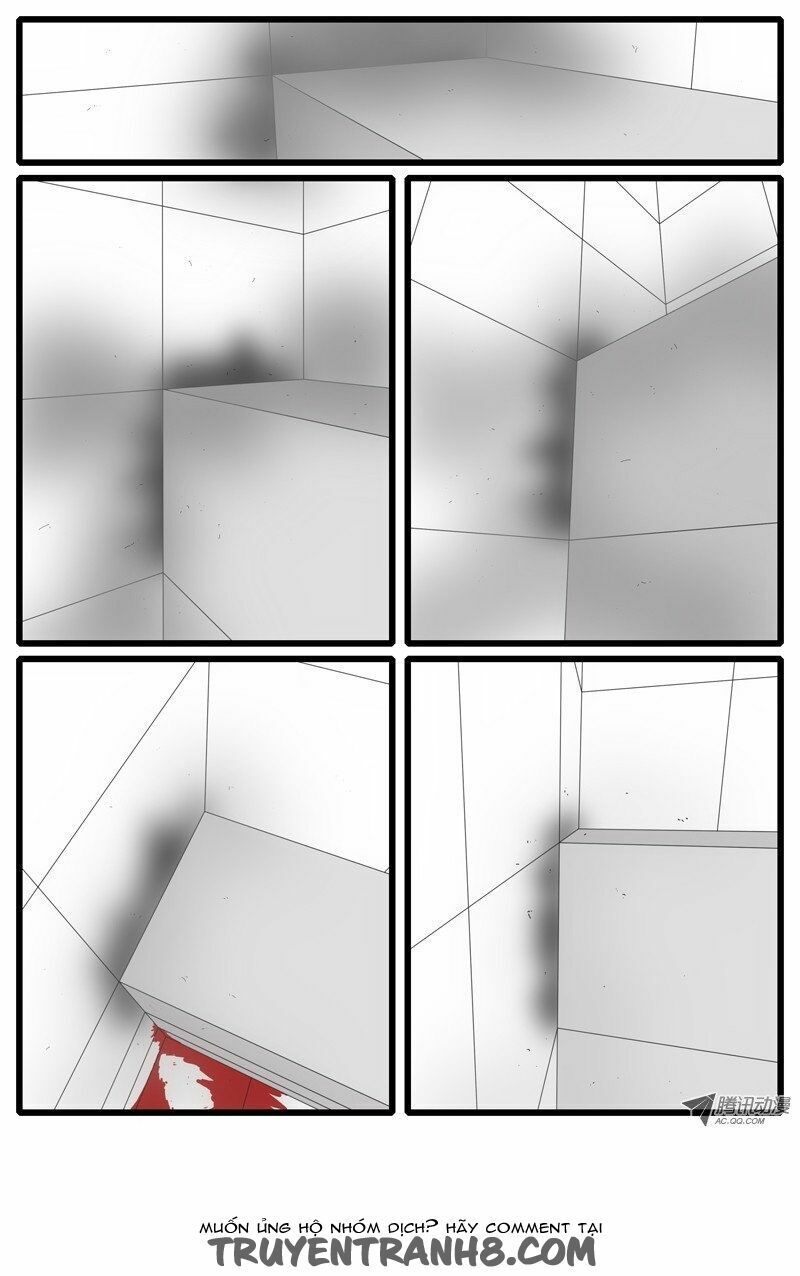 腾讯动漫
AC.QQ.COM

MUỐN ỦNG HỘ NHÓM DỊCH? HÃY COMMENT TẠI
TRUYENTRANH8.COM