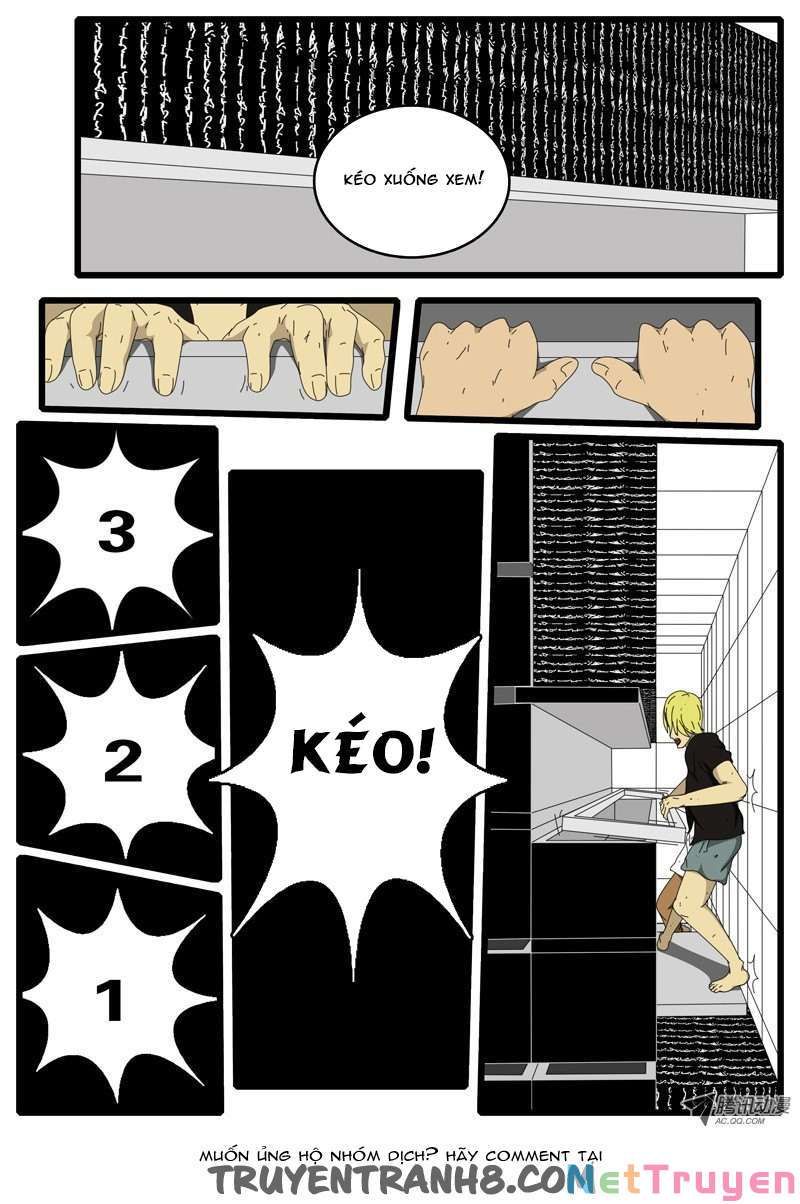 KÉO XUỐNG XEM!

3

2

1

KÉO!

腾讯动漫
AC.QQ.COM

MUỐN ỦNG HỘ NHÓM DỊCH? HÃY COMMENT TẠI
TRUYENTRANH8.COM NetTruyen